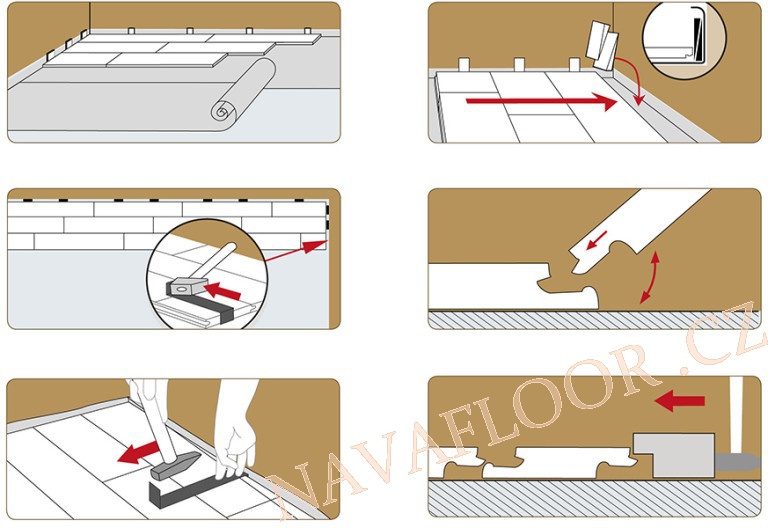 NAVAFLOOR.CZ